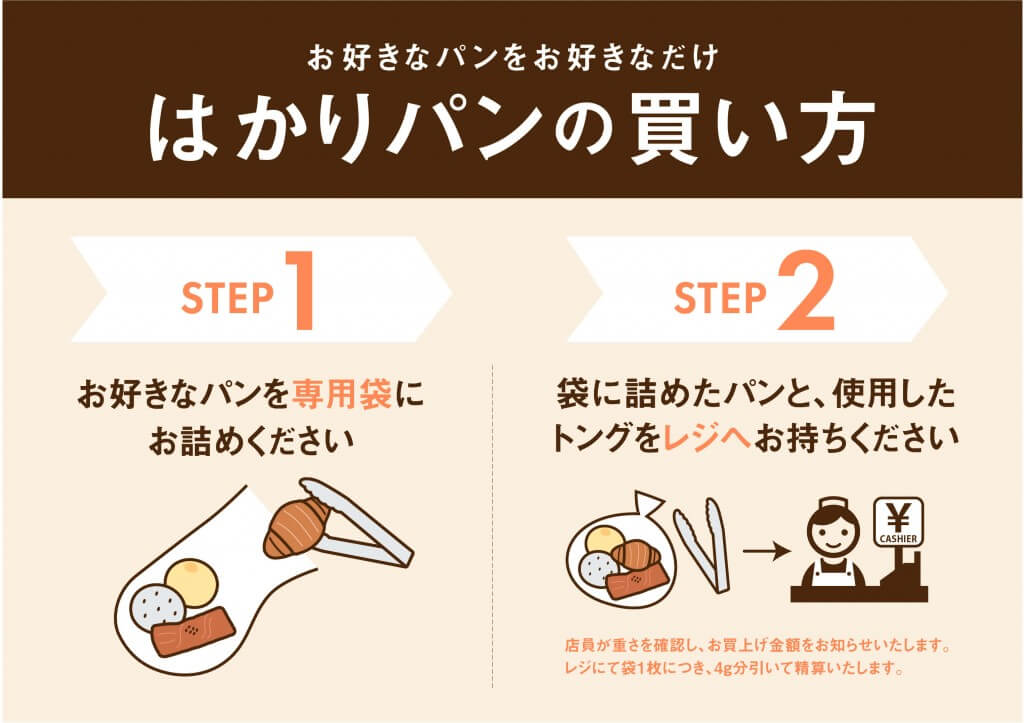 お好きなパンをお好きなだけ
はかりパンの買い方

STEP 1

お好きなパンを専用袋にお詰めください

STEP 2

袋に詰めたパンと、使用したトングをレジへお持ちください

¥
CASHIER

店員が重さを確認し、お買上げ金額をお知らせいたします。
レジにて袋1枚につき、4g分引いて精算いたします。